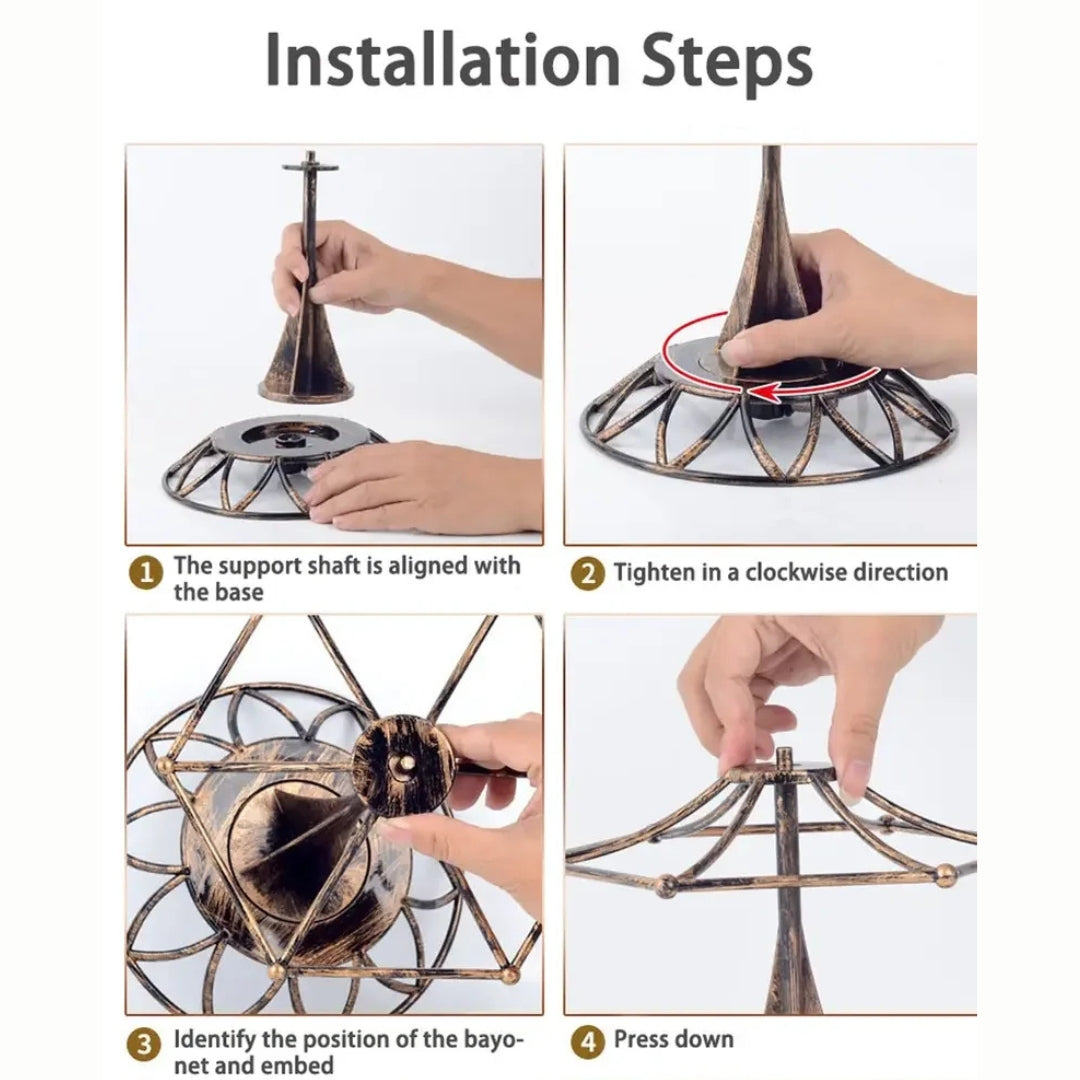 Installation Steps

1 The support shaft is aligned with the base

2 Tighten in a clockwise direction

3 Identify the position of the bayonet and embed

4 Press down