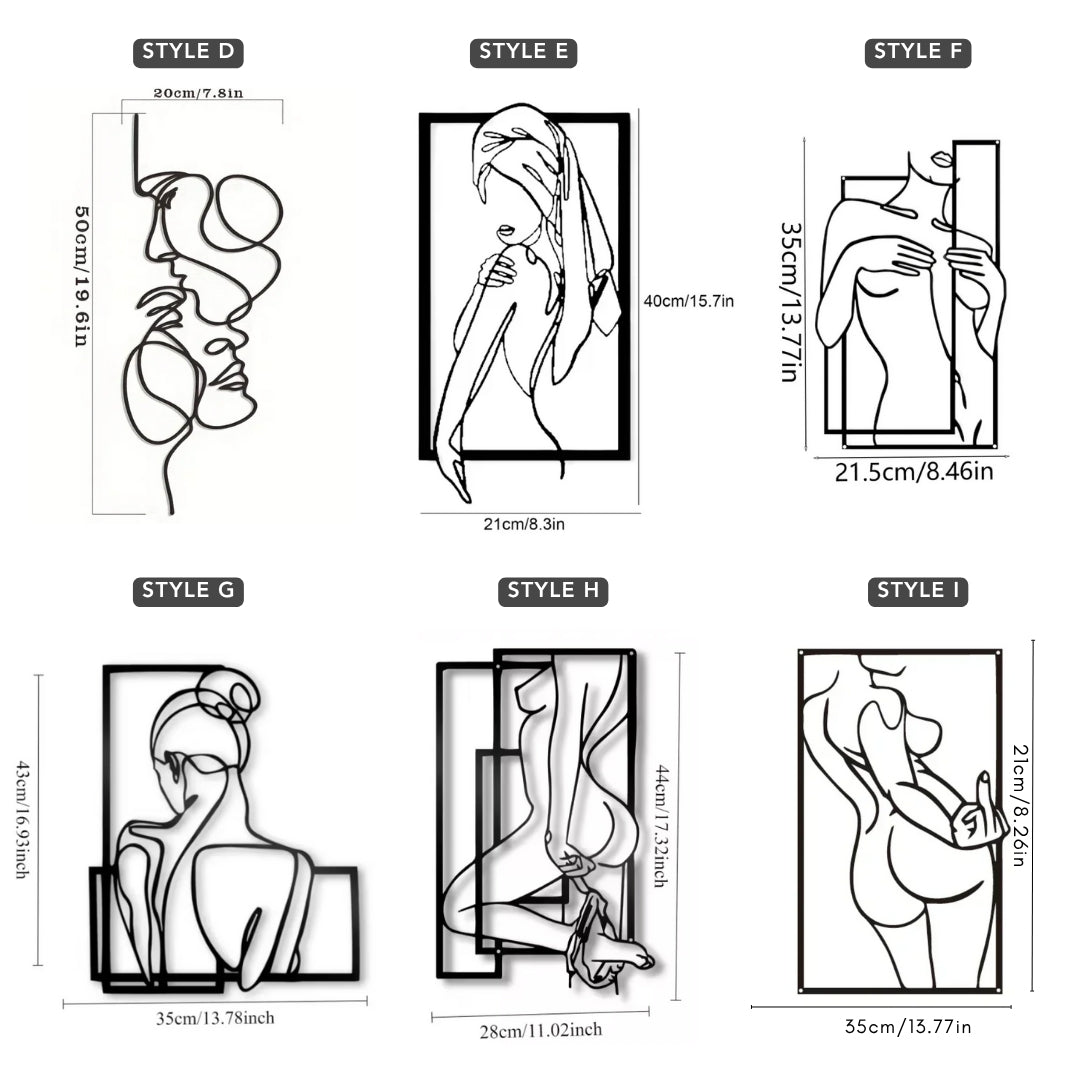 STYLE D

20cm/7.8in

50cm/19.6in

STYLE E

40cm/15.7in

21cm/8.3in

STYLE F

35cm/13.77in

21.5cm/8.46in

STYLE G

43cm/16.93inch

35cm/13.78inch

STYLE H

44cm/17.32inch

28cm/11.02inch

STYLE I

21cm/8.26in

35cm/13.77in